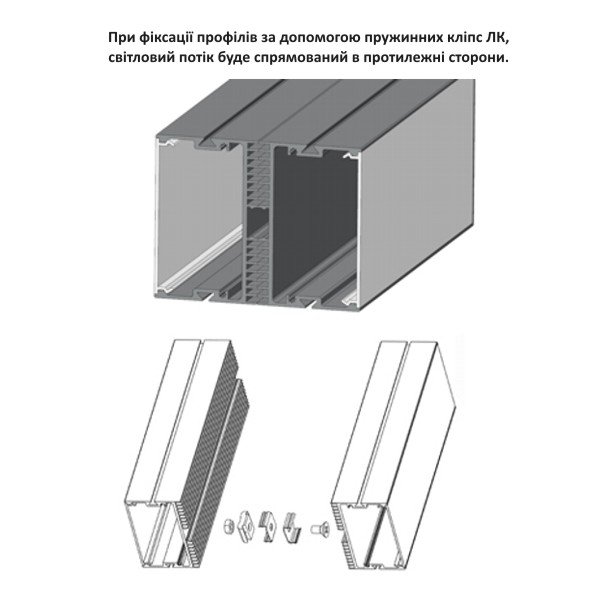 При фіксації профілів за допомогою пружинних кліпс ЛК, світловий потік буде спрямований в протилежні сторони.